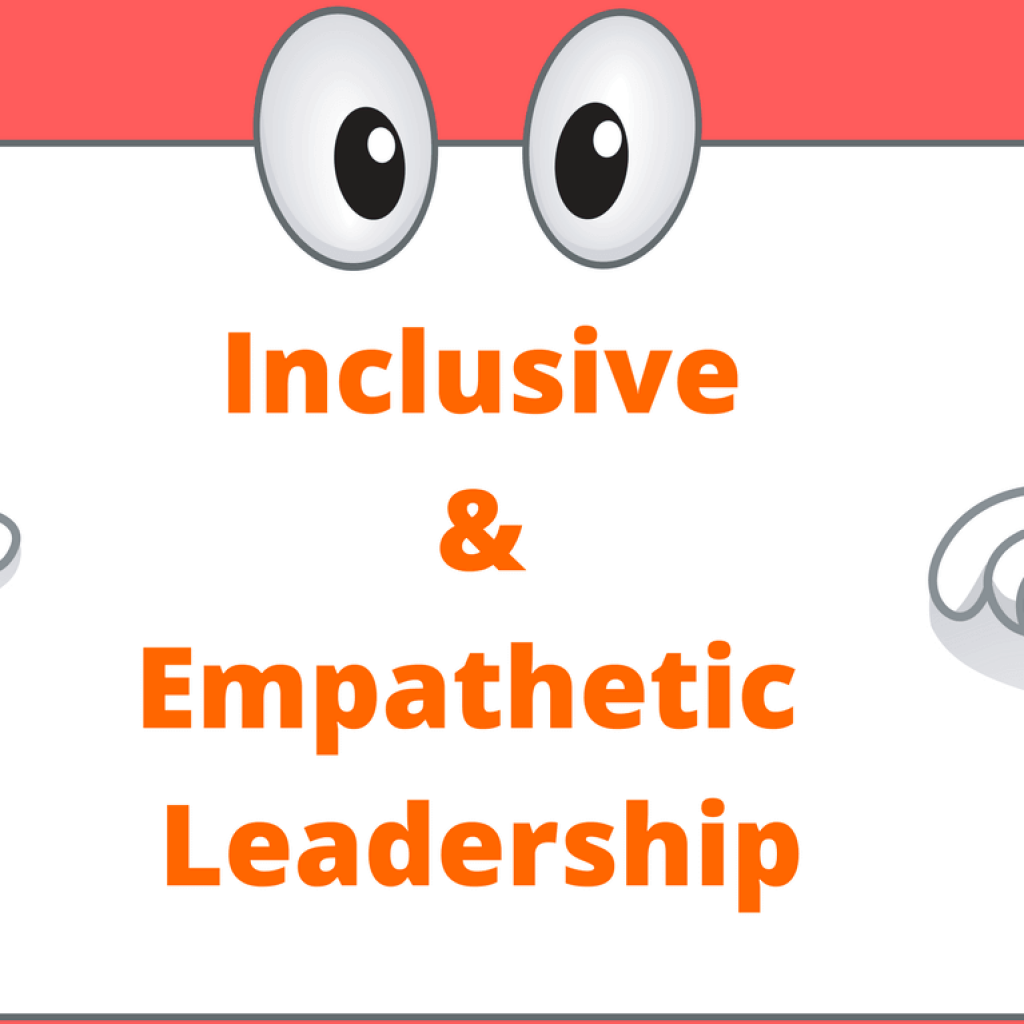 Inclusive
&
Empathetic
Leadership