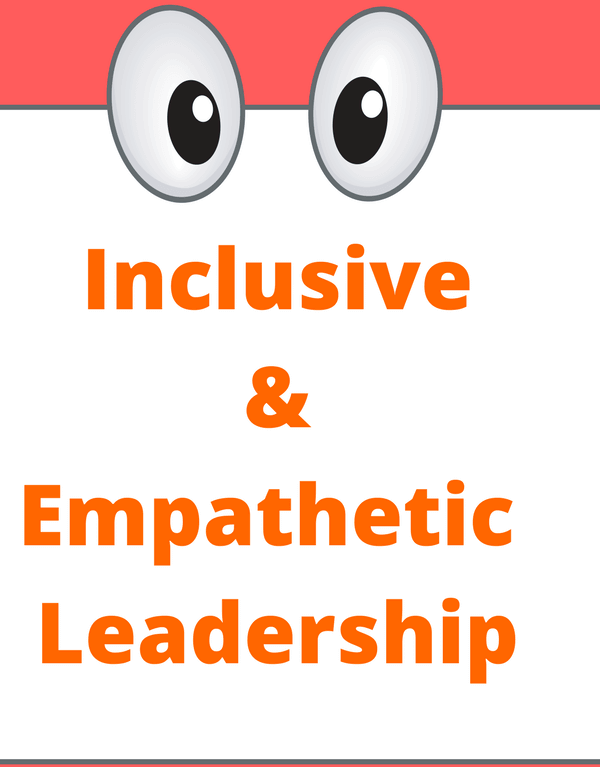 Inclusive
&
Empathetic
Leadership