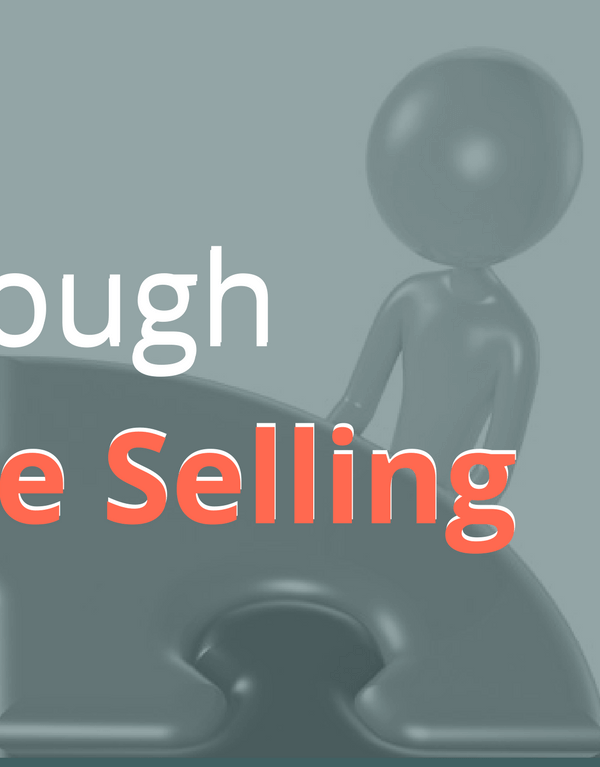 ough
e Selling