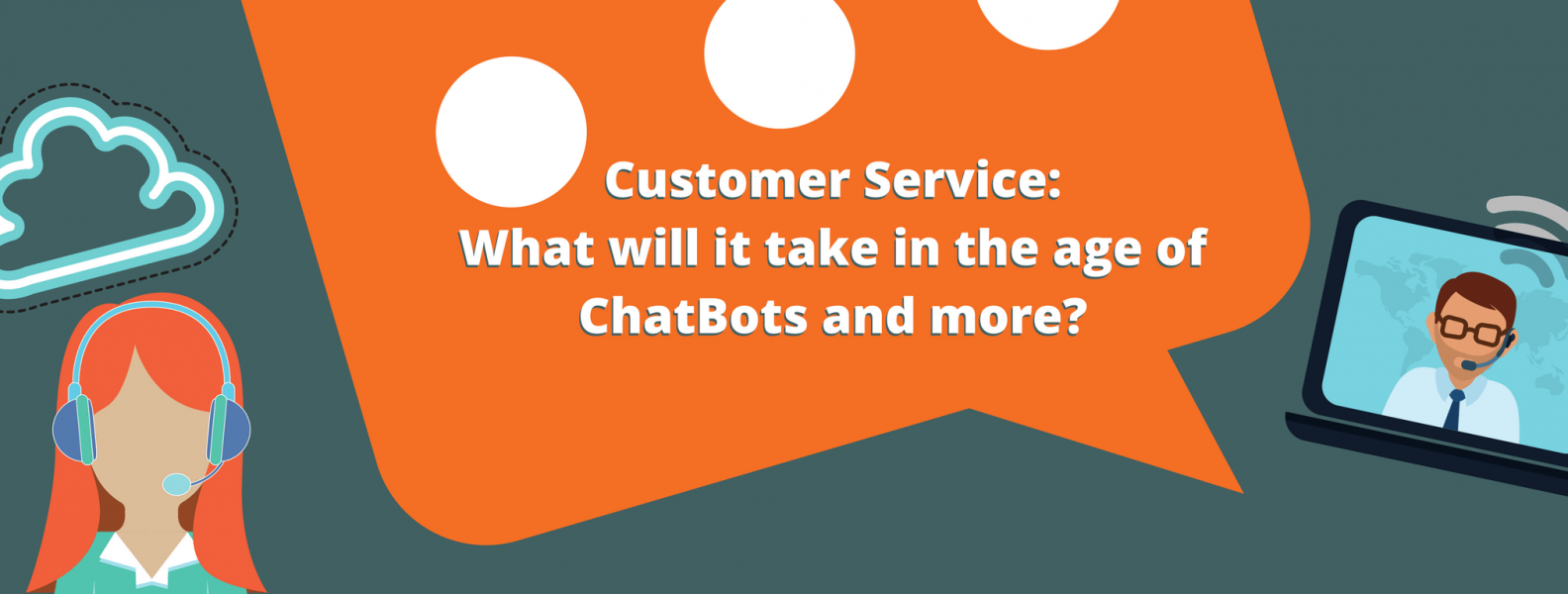 Customer Service:
What will it take in the age of ChatBots and more?