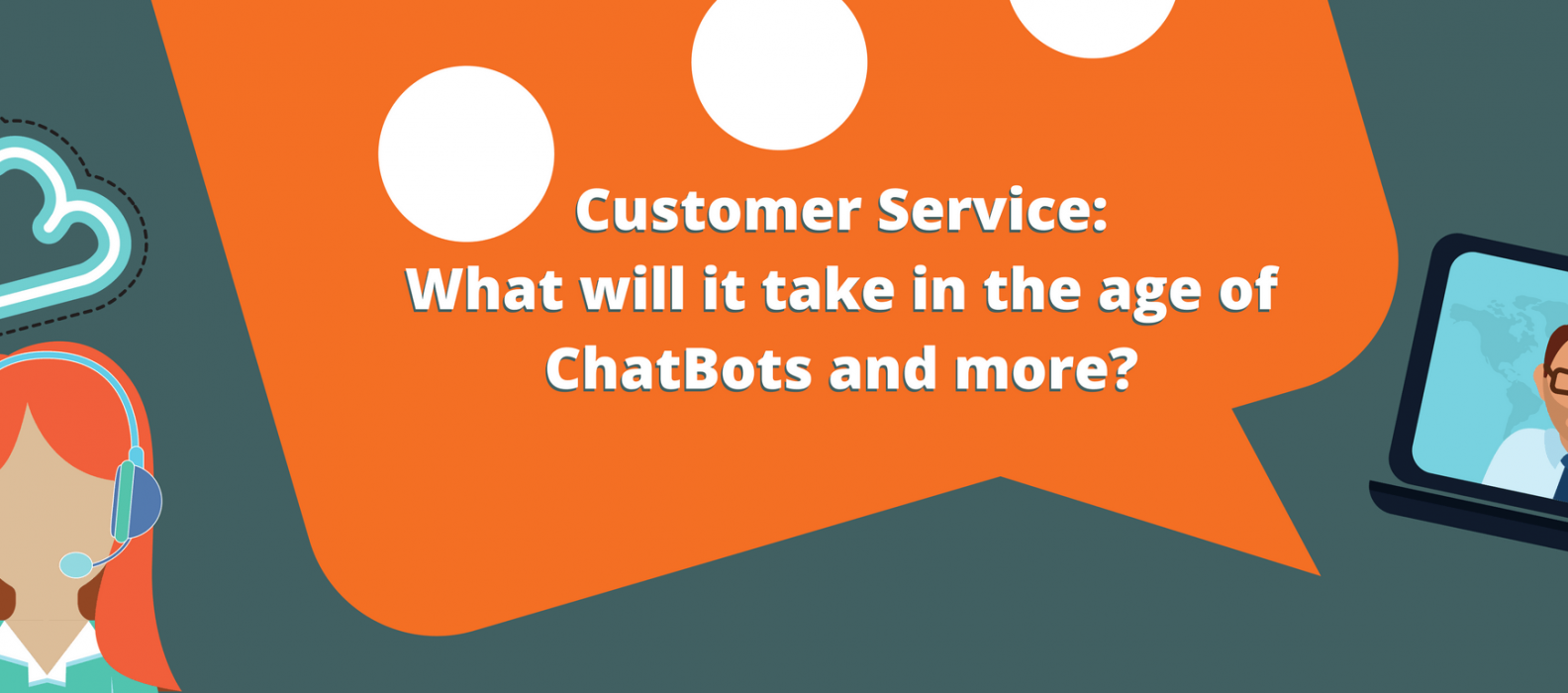 Customer Service:
What will it take in the age of ChatBots and more?