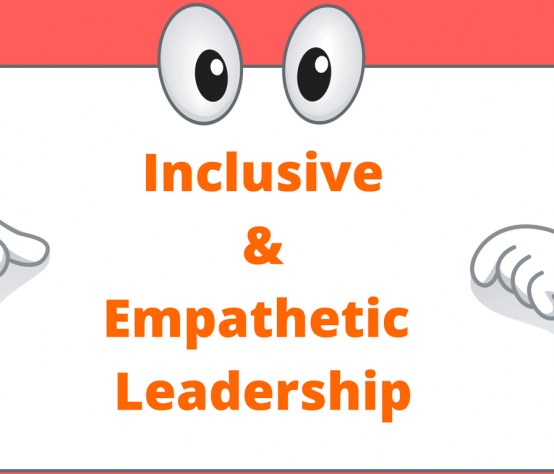 Inclusive
&
Empathetic
Leadership