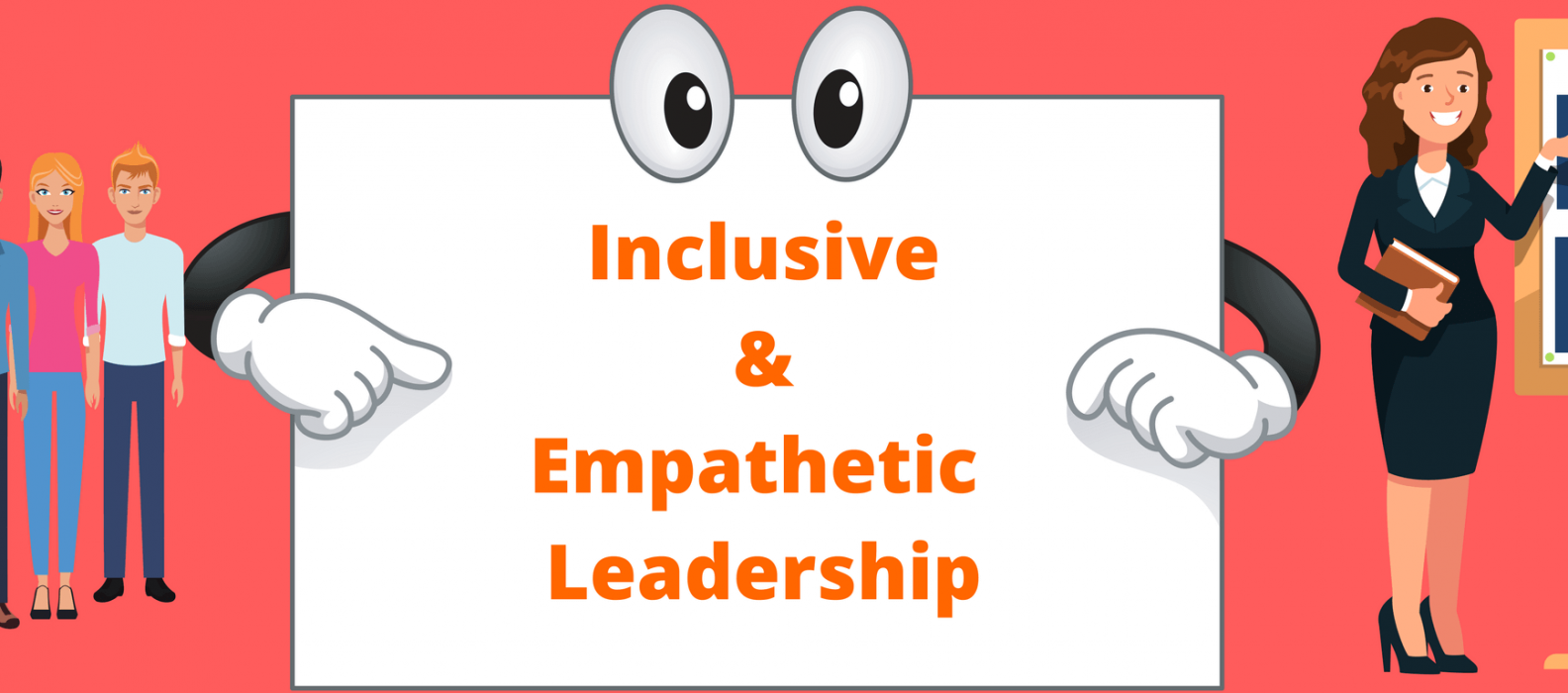 Inclusive
&
Empathetic
Leadership