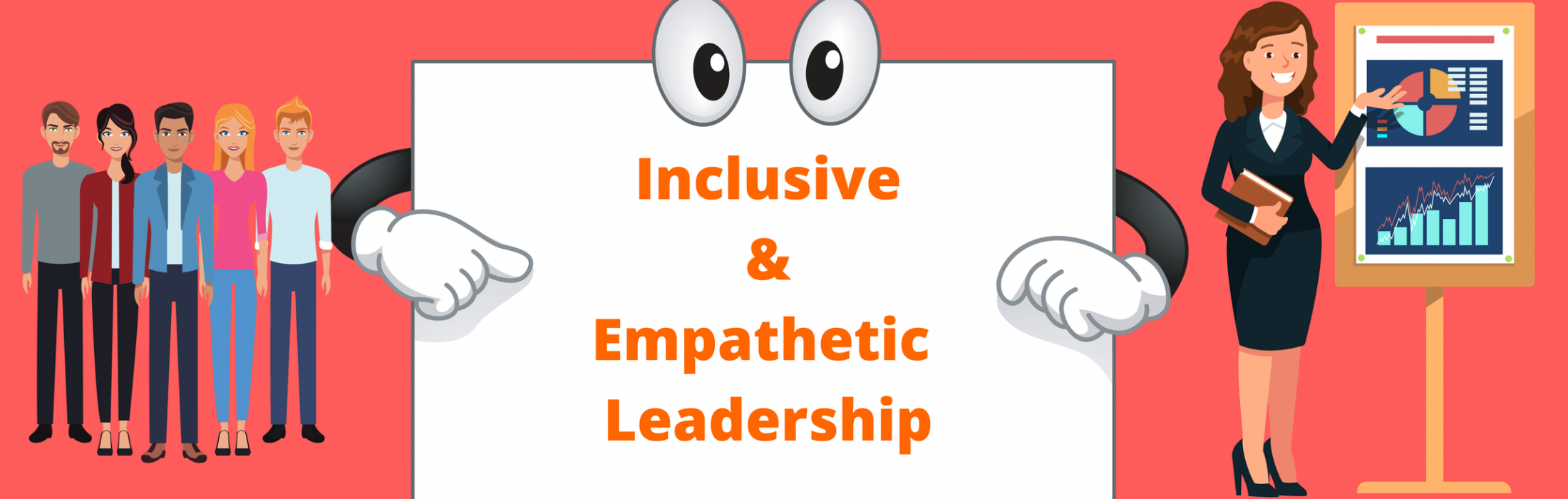 Inclusive
&
Empathetic
Leadership