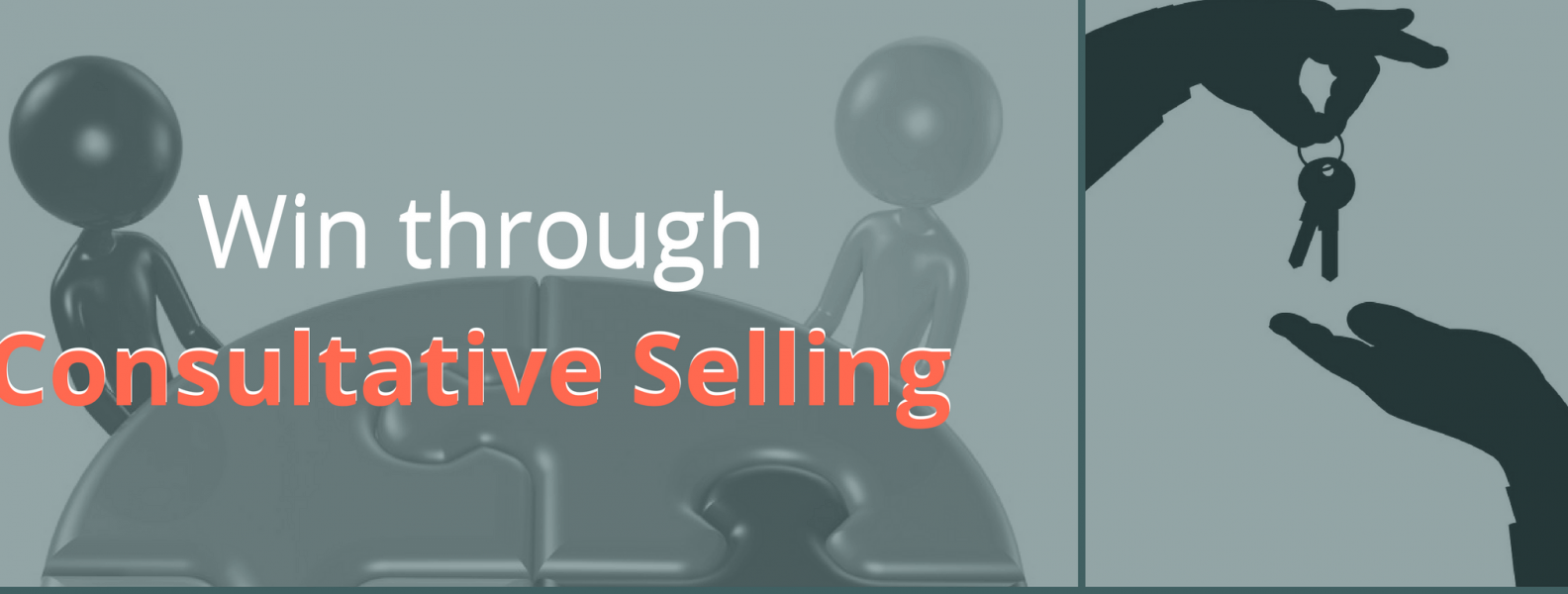 Win through
Consultative Selling