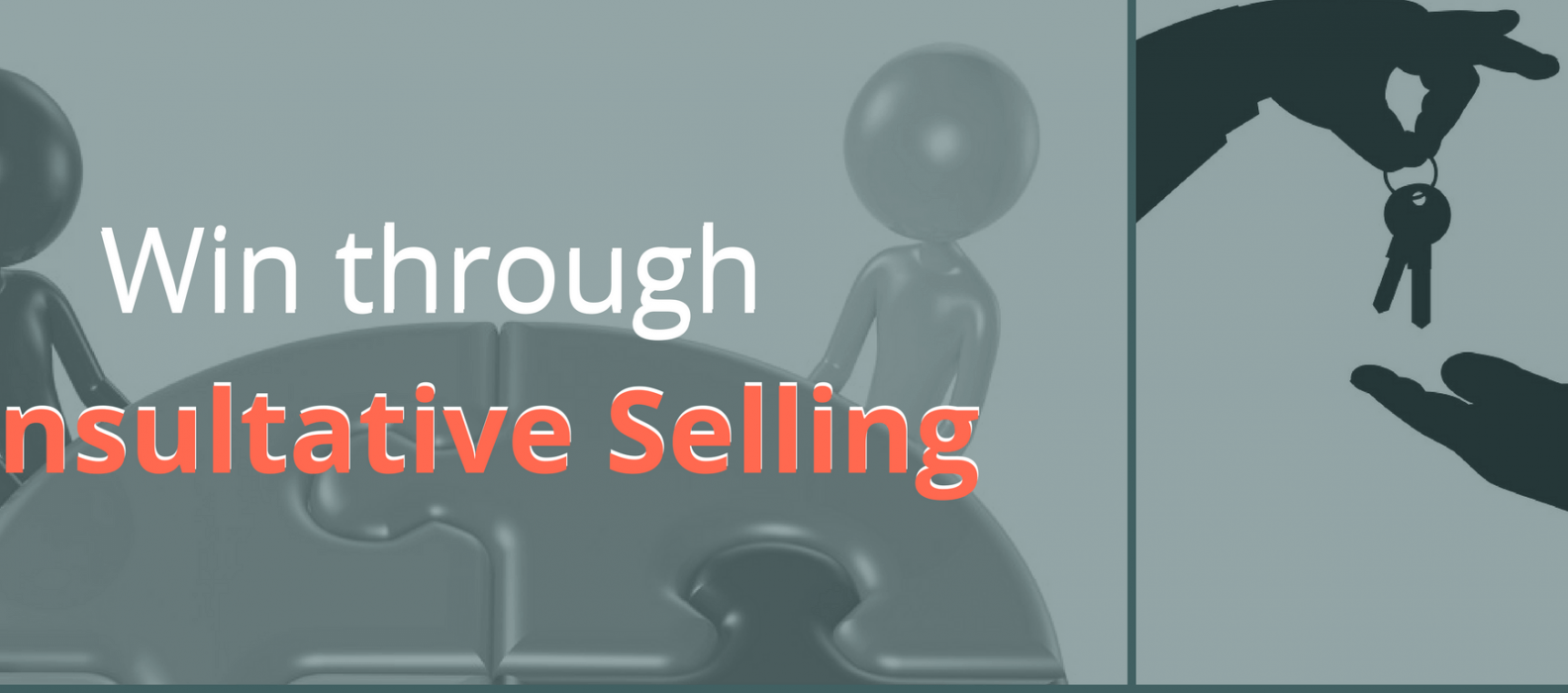 Win through
nsultative Selling